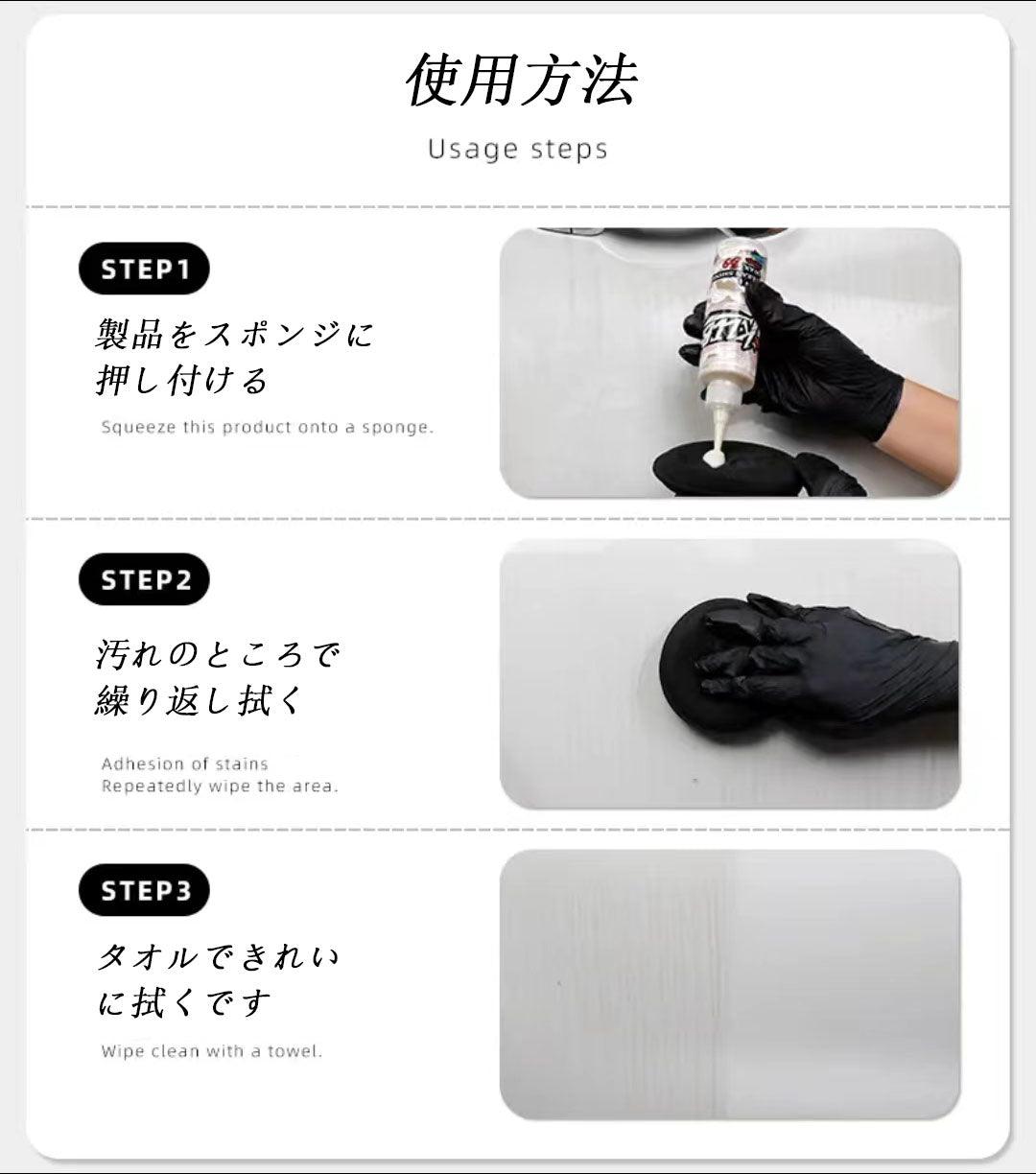 使用方法

Usage steps

STEP1

製品をスポンジに押し付ける

Squeeze this product onto a sponge.

STEP2

汚れのところで繰り返し拭く

Adhesion of stains
Repeatedly wipe the area.

STEP3

タオルできれいに拭くです

Wipe clean with a towel.